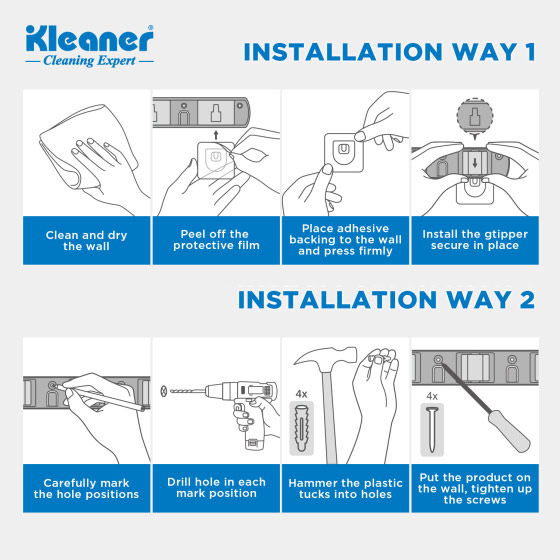 Kleaner®
— Cleaning Expert —

INSTALLATION WAY 1

Clean and dry the wall

Peel off the protective film

Place adhesive backing to the wall and press firmly

Install the gtipper secure in place

INSTALLATION WAY 2

Carefully mark the hole positions

Drill hole in each mark position

4x

Hammer the plastic tucks into holes

4x

Put the product on the wall, tighten up the screws